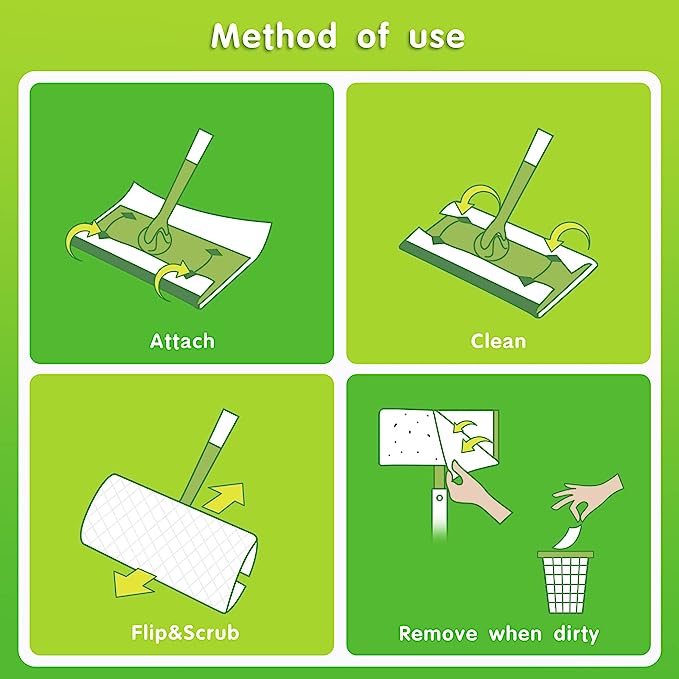 Method of use

Attach

Clean

Flip&Scrub

Remove when dirty